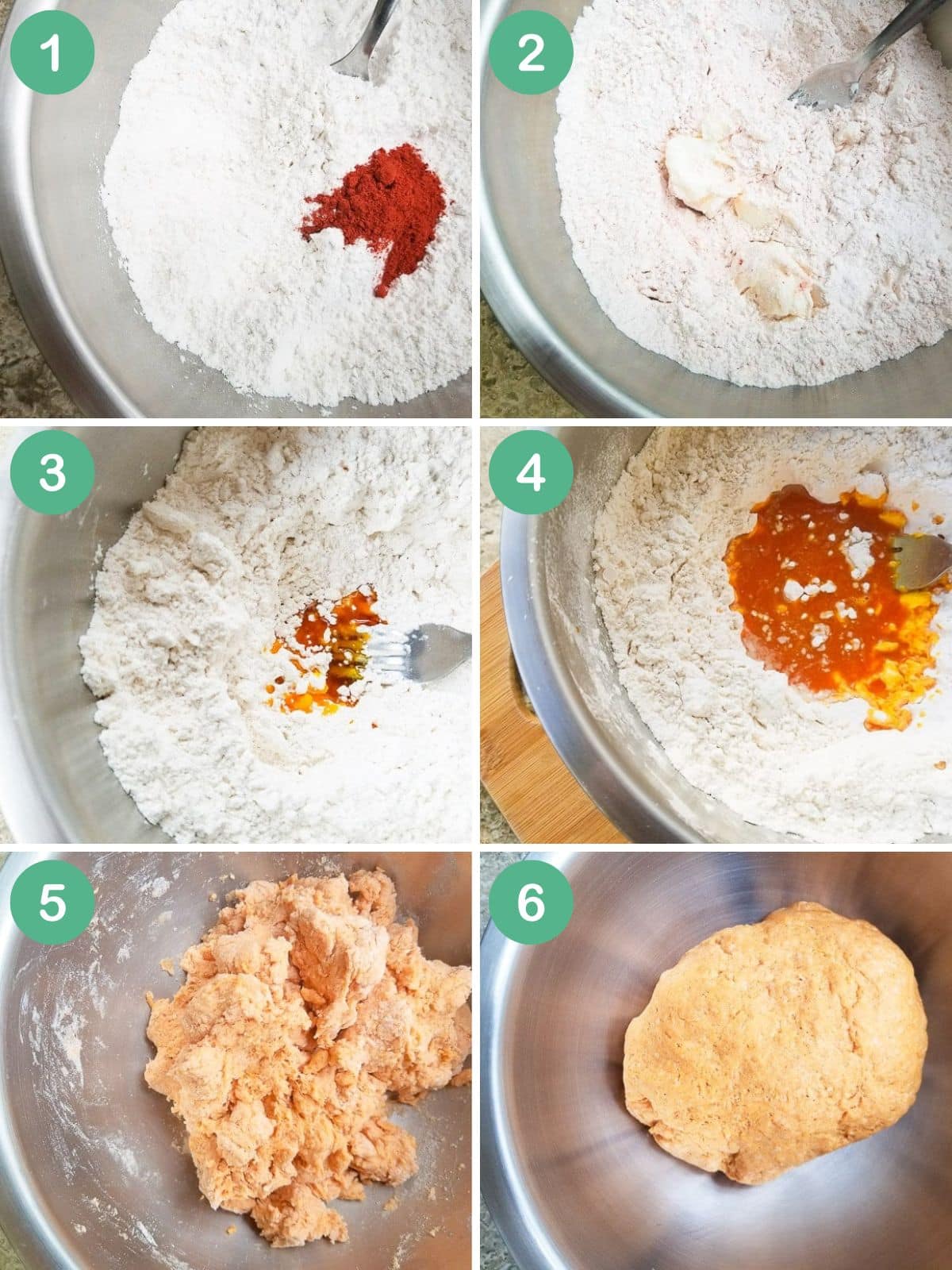 1
2
3
4
5
6