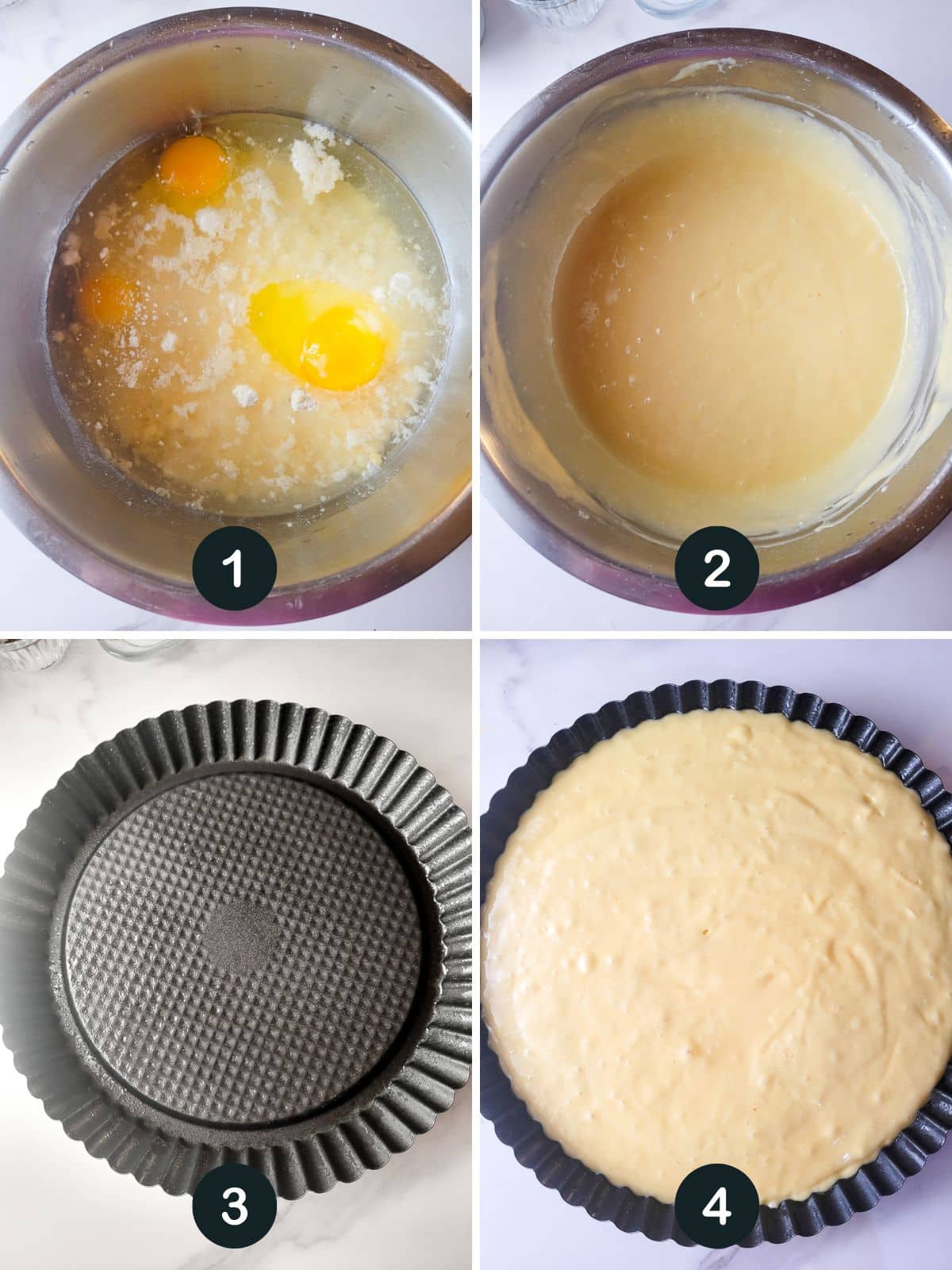 1

2

3

4